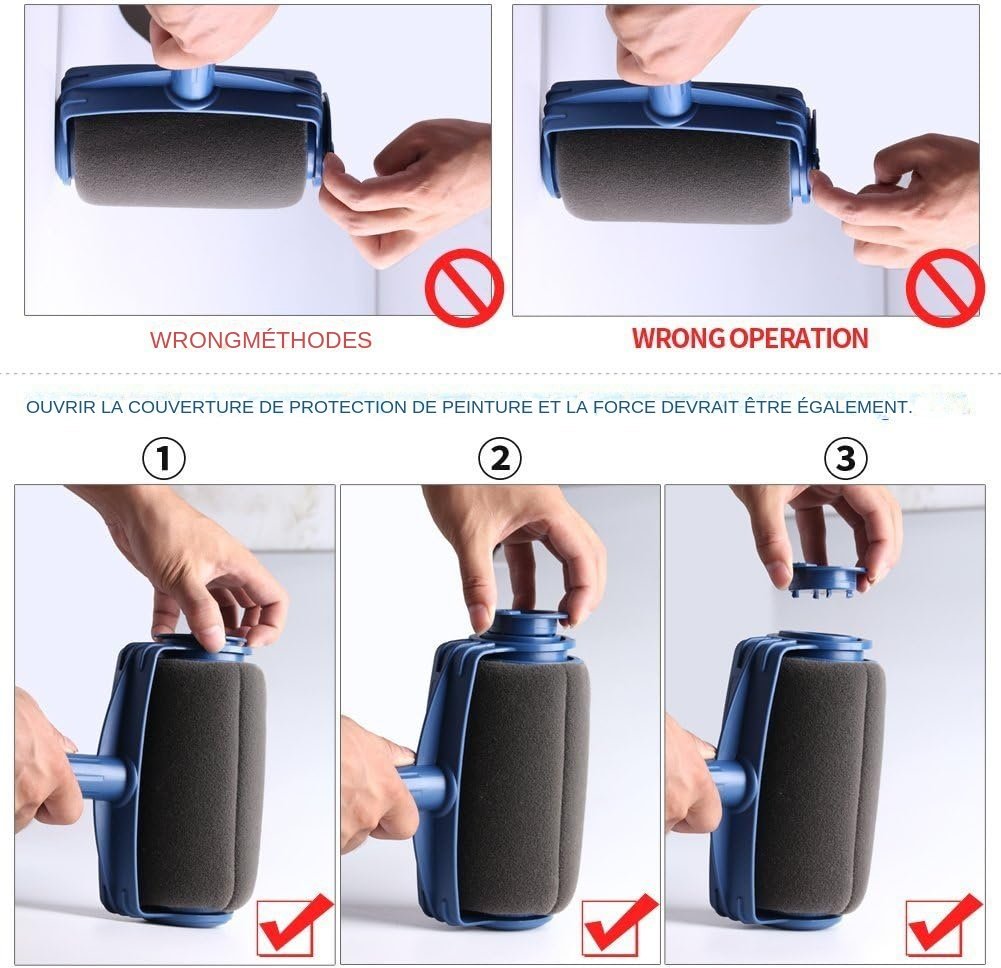 WRONGMÉTHODES

WRONG OPERATION

OUVRIR LA COUVERTURE DE PROTECTION DE PEINTURE ET LA FORCE DEVRAIT ÊTRE ÉGALEMENT.

①

②

③