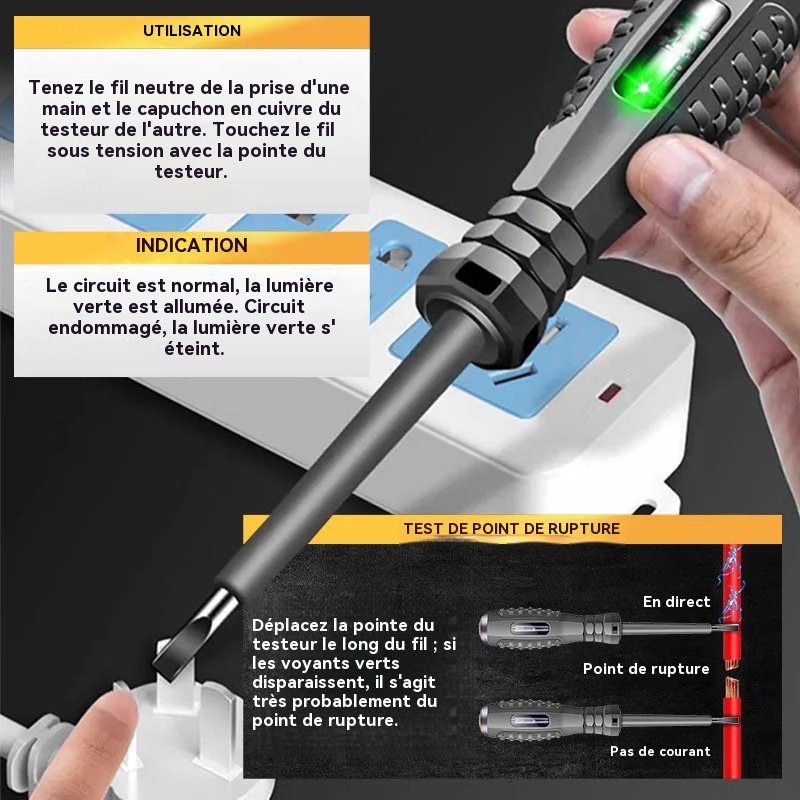 UTILISATION

Tenez le fil neutre de la prise d'une main et le capuchon en cuivre du testeur de l'autre. Touchez le fil sous tension avec la pointe du testeur.

INDICATION

Le circuit est normal, la lumière verte est allumée. Circuit endommagé, la lumière verte s' éteint.

TEST DE POINT DE RUPTURE

Déplacez la pointe du testeur le long du fil ; si les voyants verts disparaissent, il s'agit très probablement du point de rupture.

En direct

Point de rupture

Pas de courant